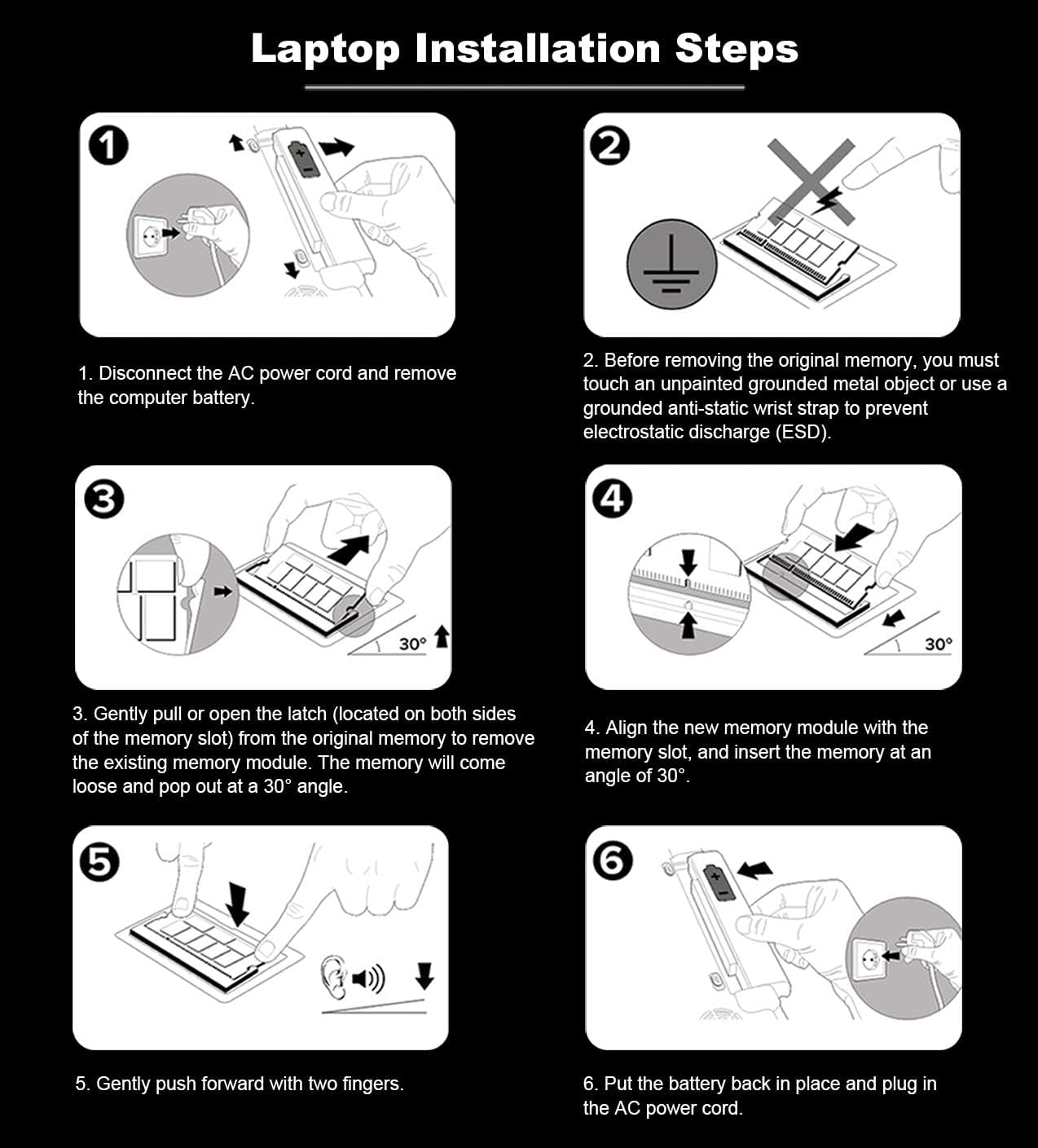 Laptop Installation Steps

1

1. Disconnect the AC power cord and remove the computer battery.

2

2. Before removing the original memory, you must touch an unpainted grounded metal object or use a grounded anti-static wrist strap to prevent electrostatic discharge (ESD).

3

30°

3. Gently pull or open the latch (located on both sides of the memory slot) from the original memory to remove the existing memory module. The memory will come loose and pop out at a 30° angle.

4

30°

4. Align the new memory module with the memory slot, and insert the memory at an angle of 30°.

5

5. Gently push forward with two fingers.

6

6. Put the battery back in place and plug in the AC power cord.