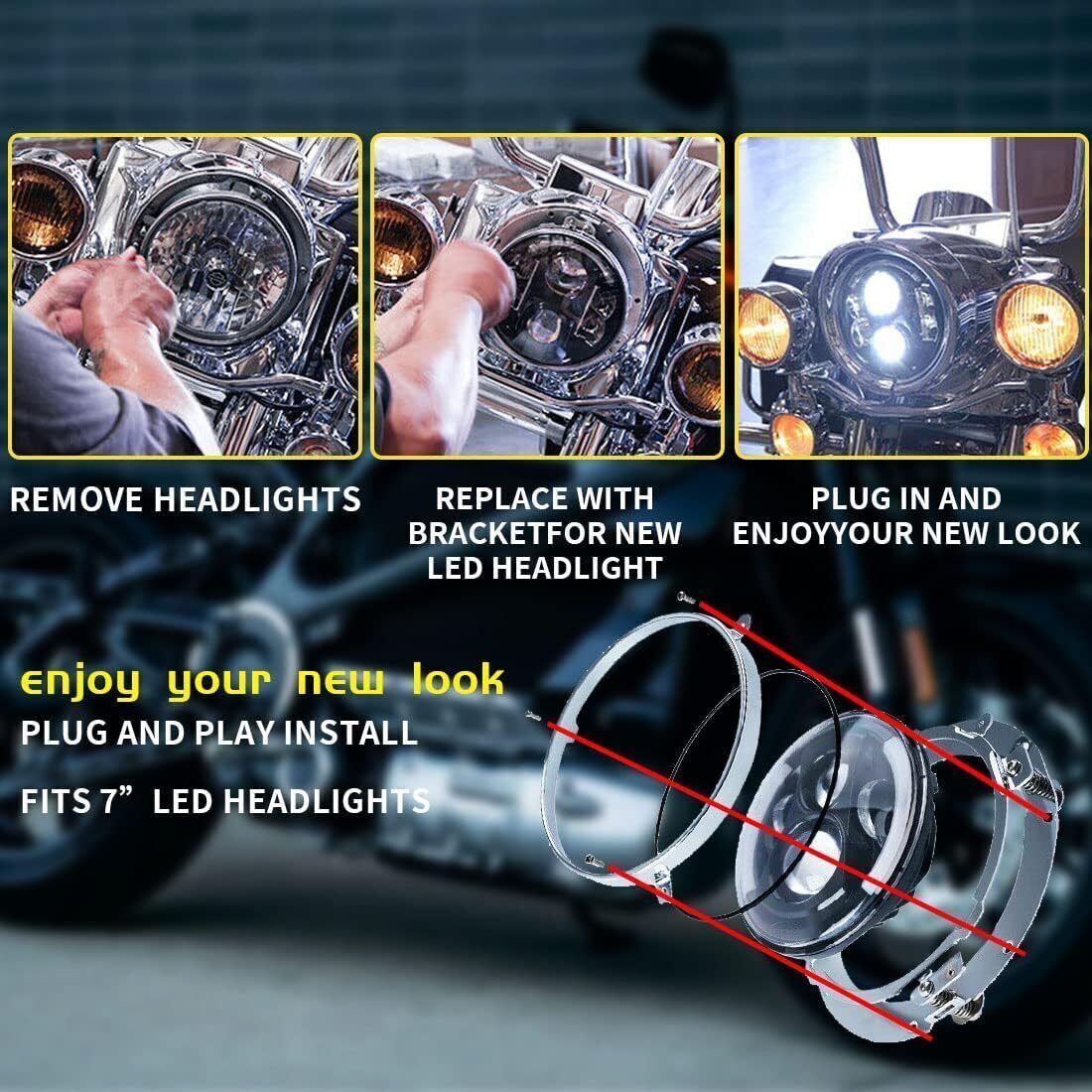 REMOVE HEADLIGHTS

REPLACE WITH BRACKETFOR NEW LED HEADLIGHT

PLUG IN AND ENJOYYOUR NEW LOOK

enjoy your new look

PLUG AND PLAY INSTALL

FITS 7” LED HEADLIGHTS