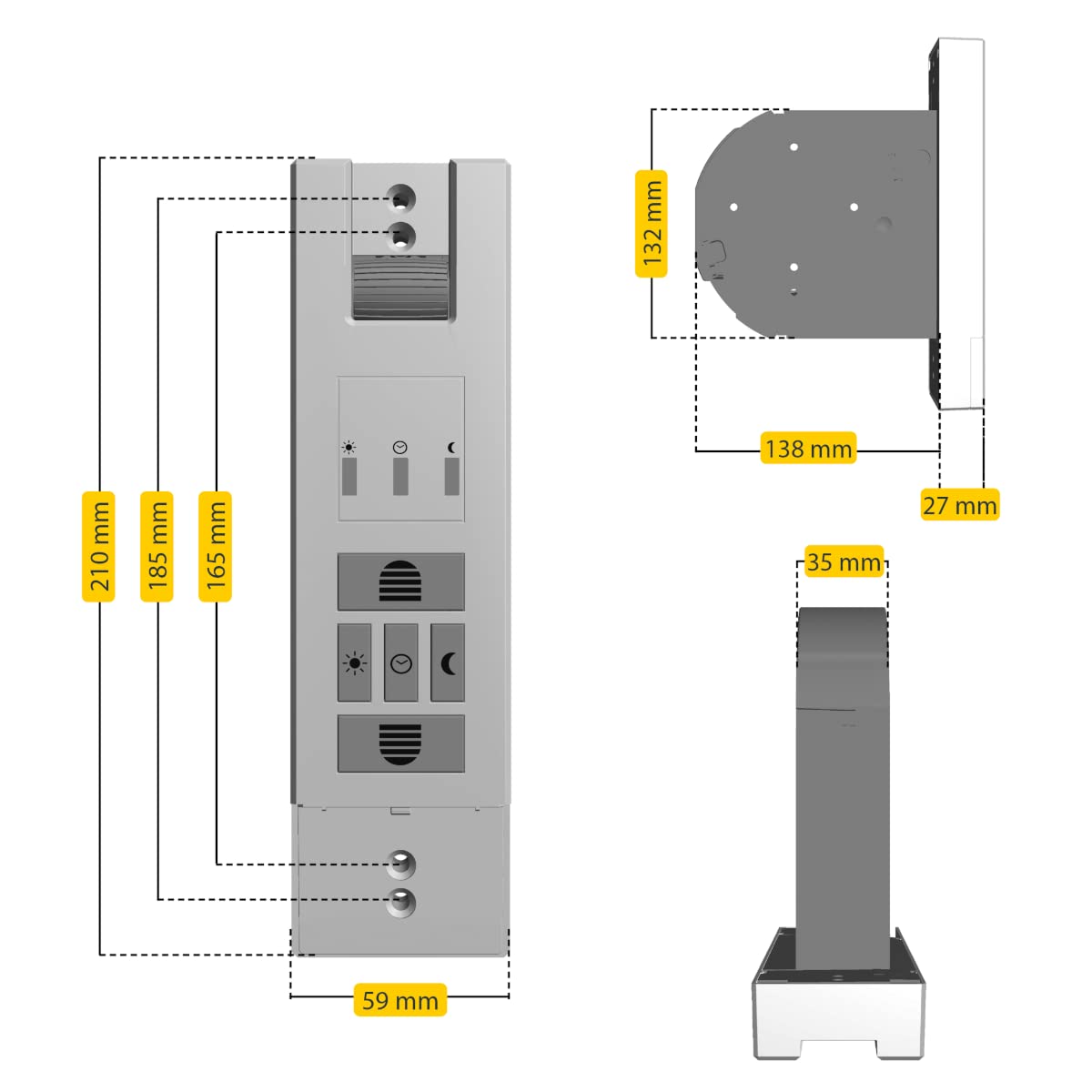 210 mm
185 mm
165 mm
59 mm
132 mm
138 mm
27 mm
35 mm