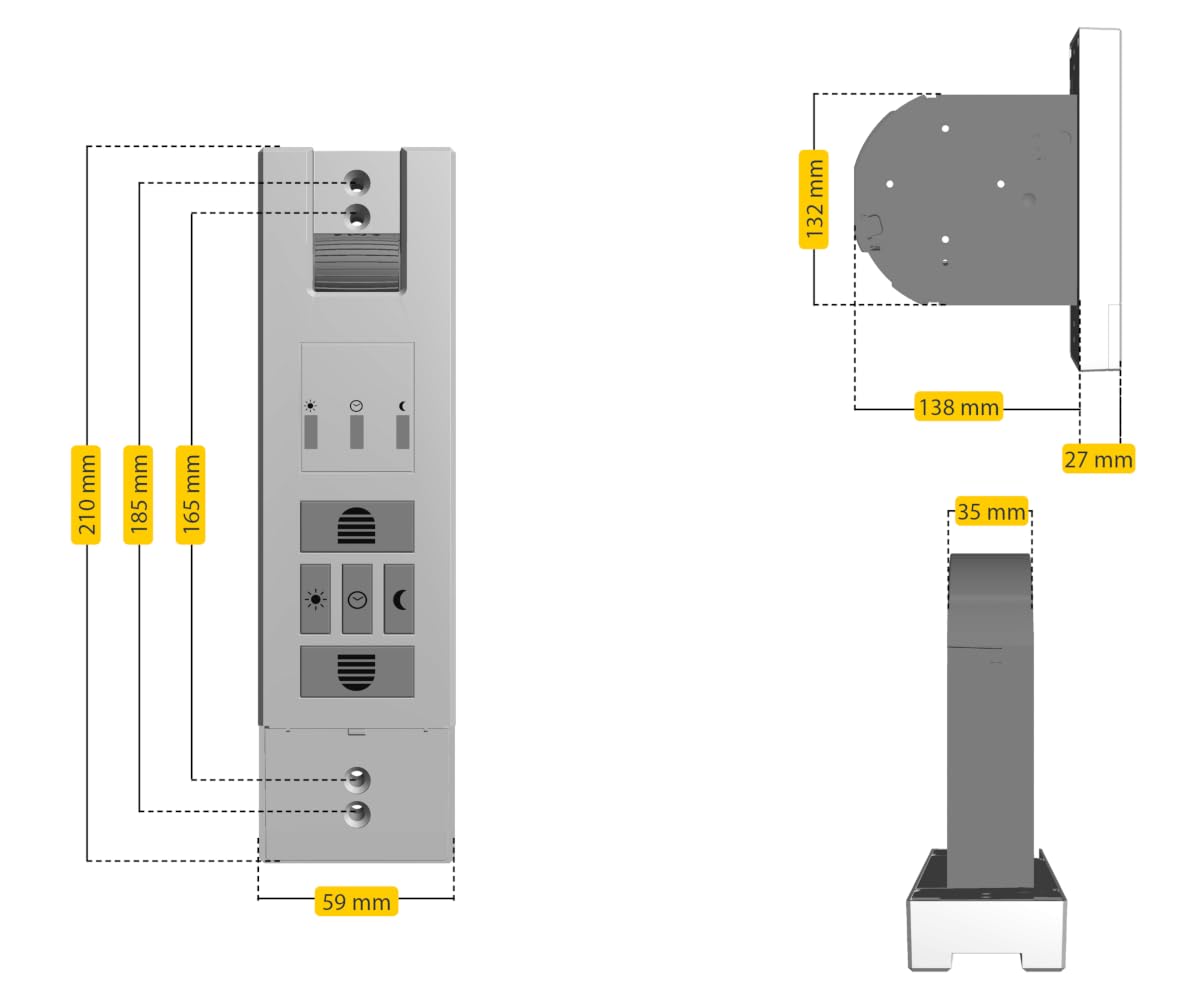 210 mm
185 mm
165 mm
59 mm
132 mm
138 mm
27 mm
35 mm