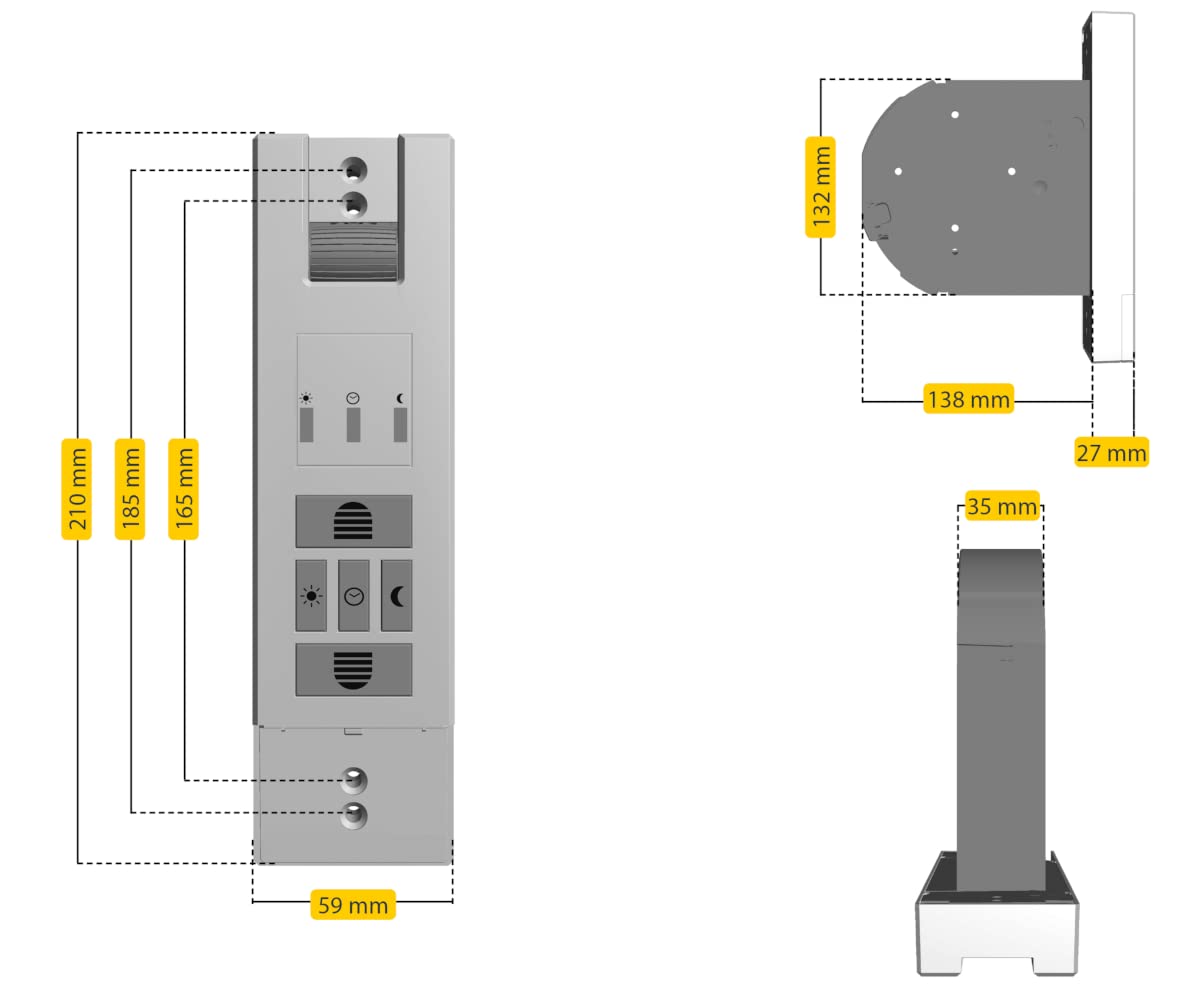 210 mm
185 mm
165 mm
59 mm
132 mm
138 mm
27 mm
35 mm