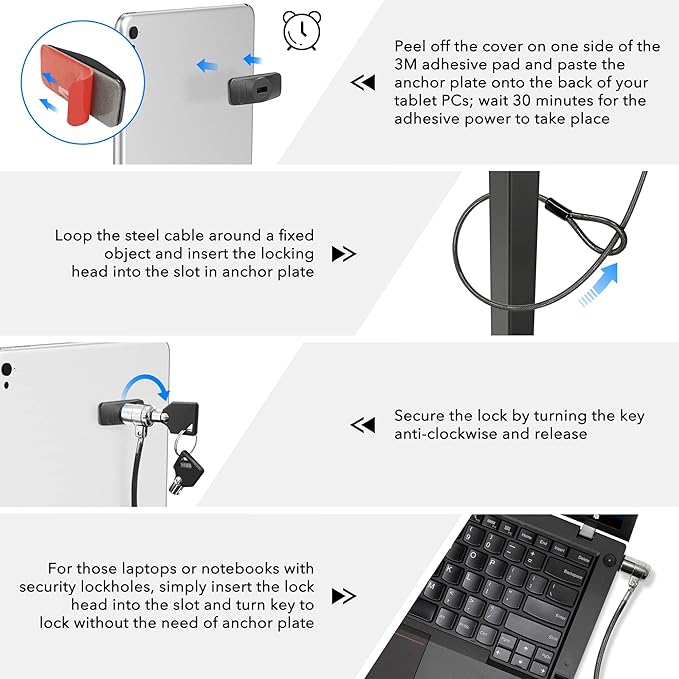 Peel off the cover on one side of the 3M adhesive pad and paste the anchor plate onto the back of your tablet PCs; wait 30 minutes for the adhesive power to take place

Loop the steel cable around a fixed object and insert the locking head into the slot in anchor plate

Secure the lock by turning the key anti-clockwise and release

For those laptops or notebooks with security lockholes, simply insert the lock head into the slot and turn key to lock without the need of anchor plate