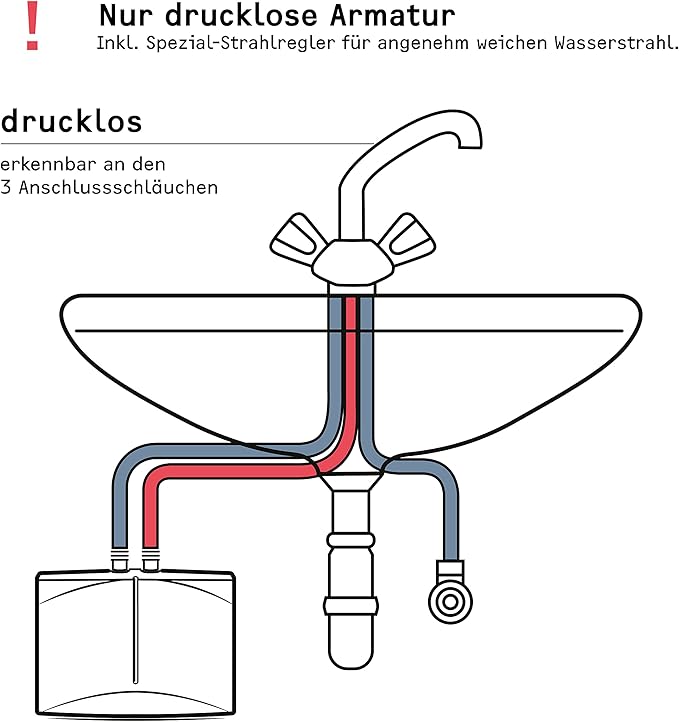 !

Nur drucklose Armatur
Inkl. Spezial-Strahlregler für angenehm weichen Wasserstrahl.

drucklos

erkennbar an den
3 Anschlussschläuchen