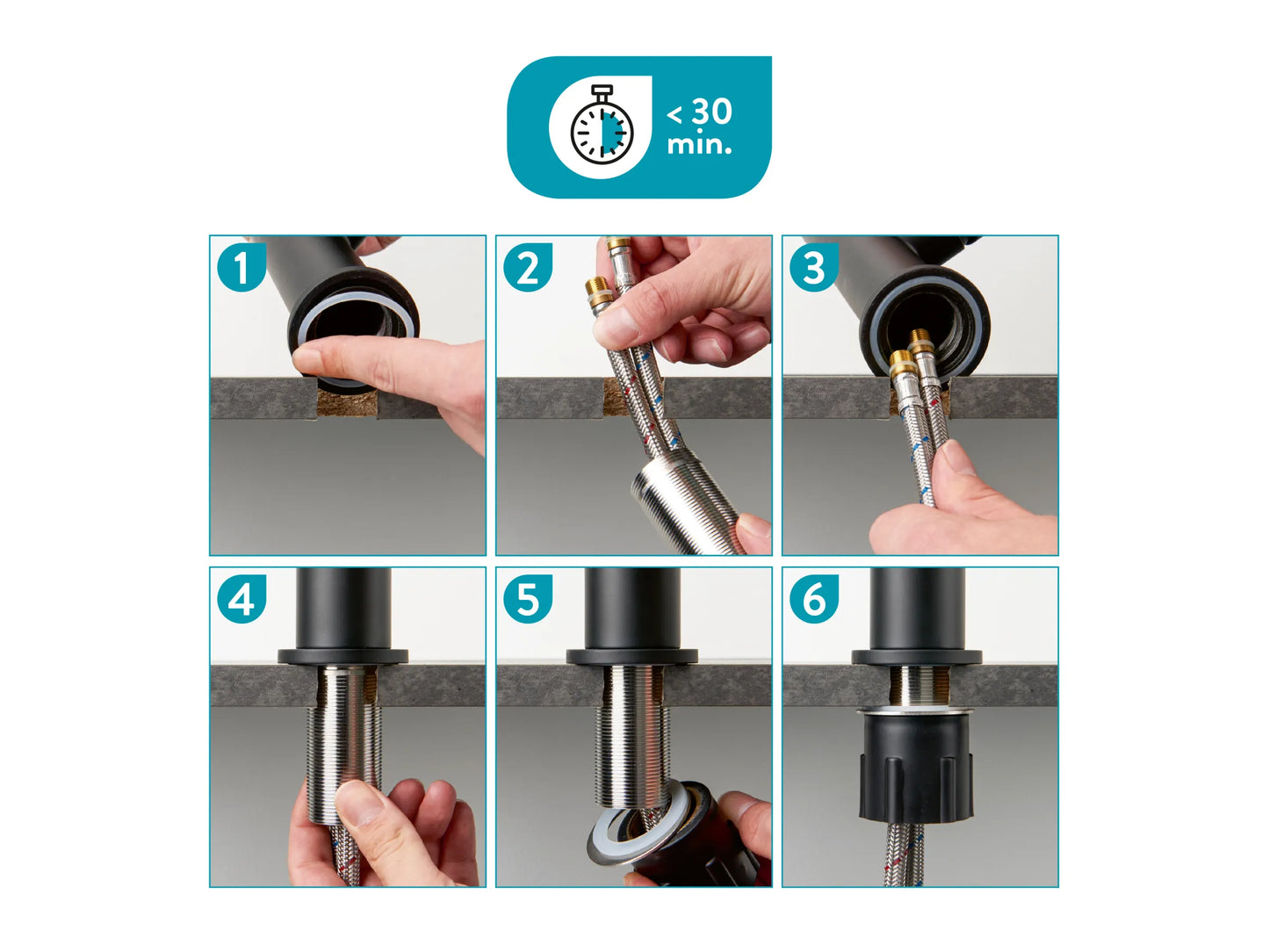 < 30 min.

1

2

3

4

5

6